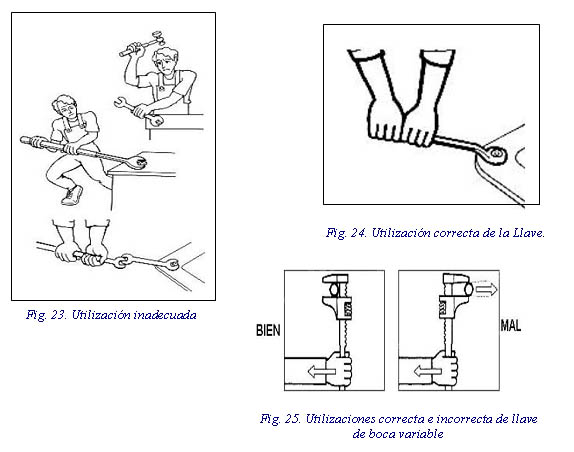 Fig. 23. Utilización inadecuada

Fig. 24. Utilización correcta de la Llave.

BIEN

MAL

Fig. 25. Utilizaciones correcta e incorrecta de llave de boca variable